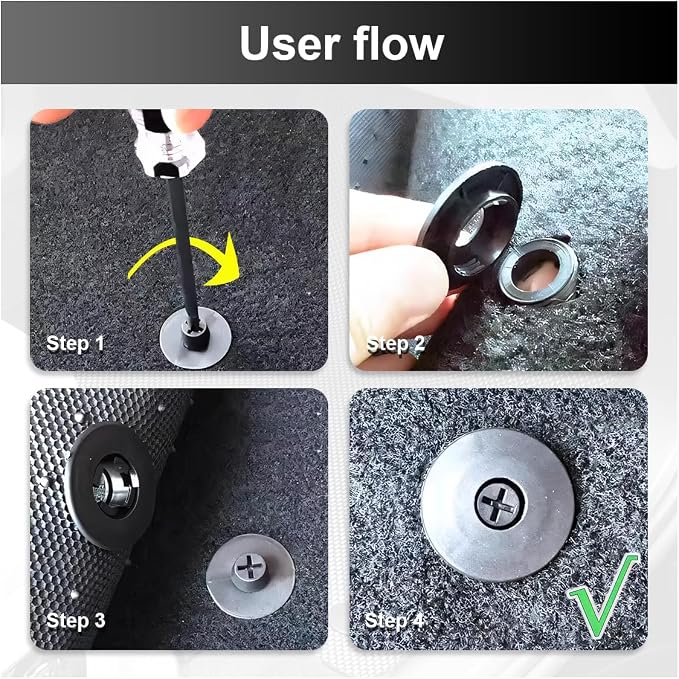 User flow

Step 1

Step 2

Step 3

Step 4