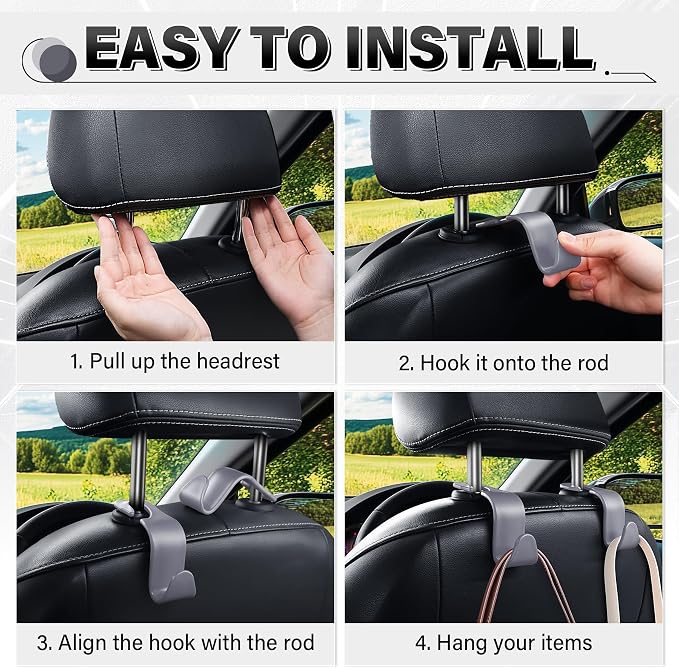 EASY TO INSTALL

1. Pull up the headrest

2. Hook it onto the rod

3. Align the hook with the rod

4. Hang your items