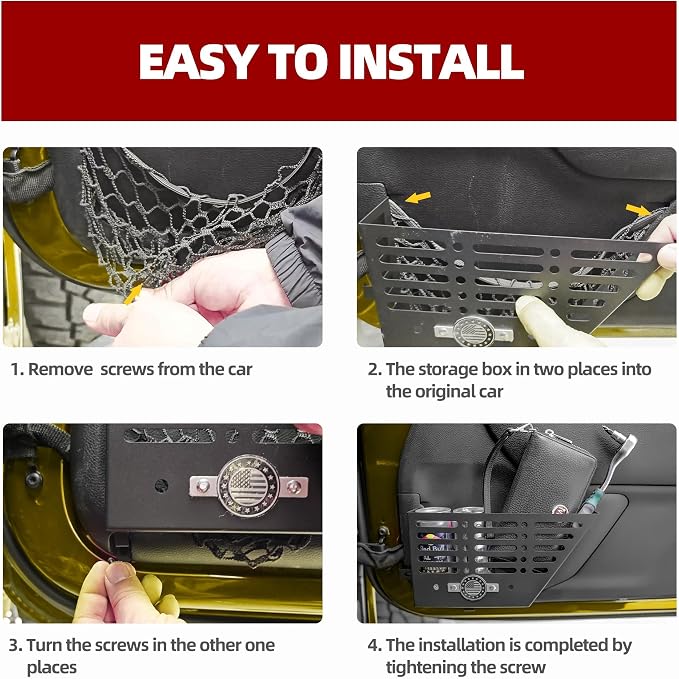 EASY TO INSTALL

1. Remove  screws from the car

2. The storage box in two places into the original car

3. Turn the screws in the other one places

4. The installation is completed by tightening the screw