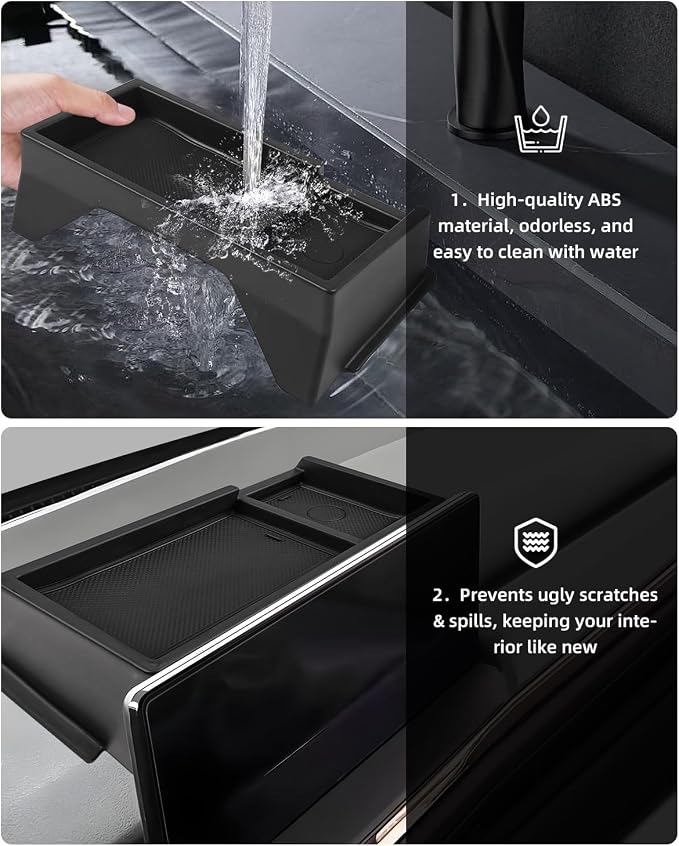 1. High-quality ABS material, odorless, and easy to clean with water

2. Prevents ugly scratches & spills, keeping your interior like new