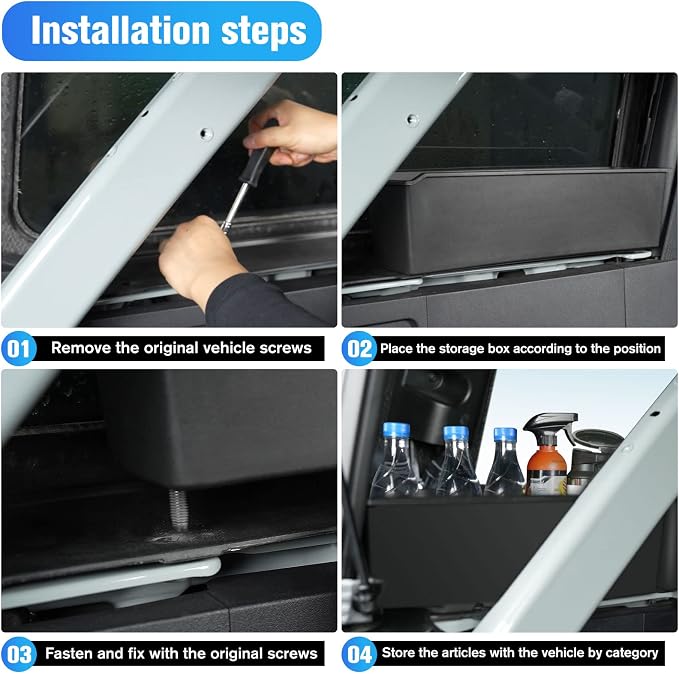 Installation steps

01 Remove the original vehicle screws

02 Place the storage box according to the position

03 Fasten and fix with the original screws

04 Store the articles with the vehicle by category