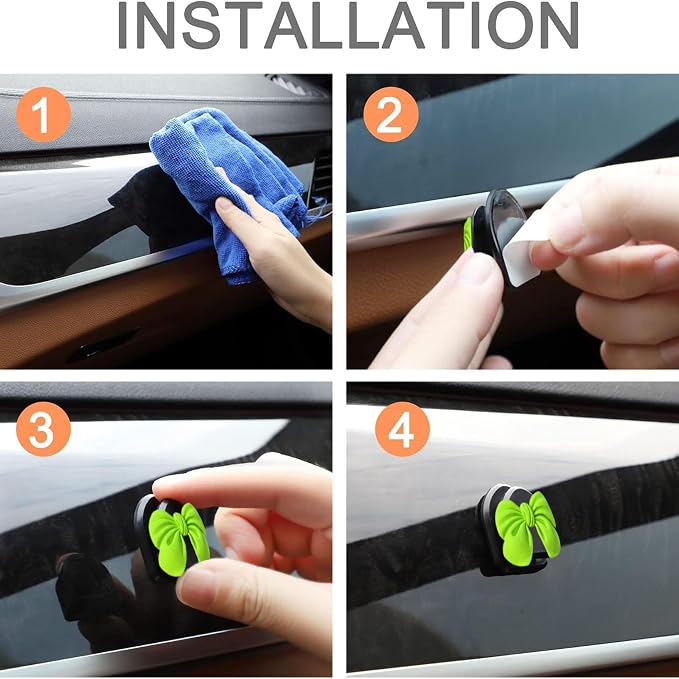 INSTALLATION

1

2

3

4