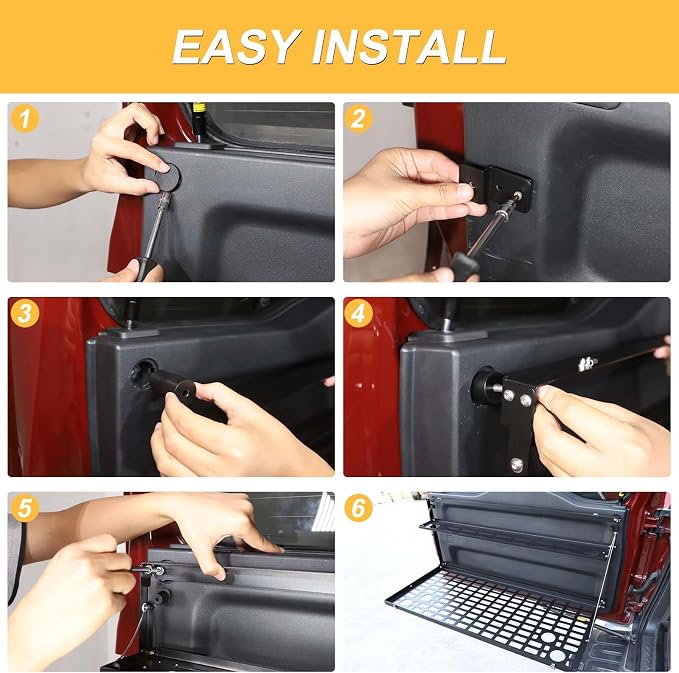 EASY INSTALL

1

2

3

4

5

6