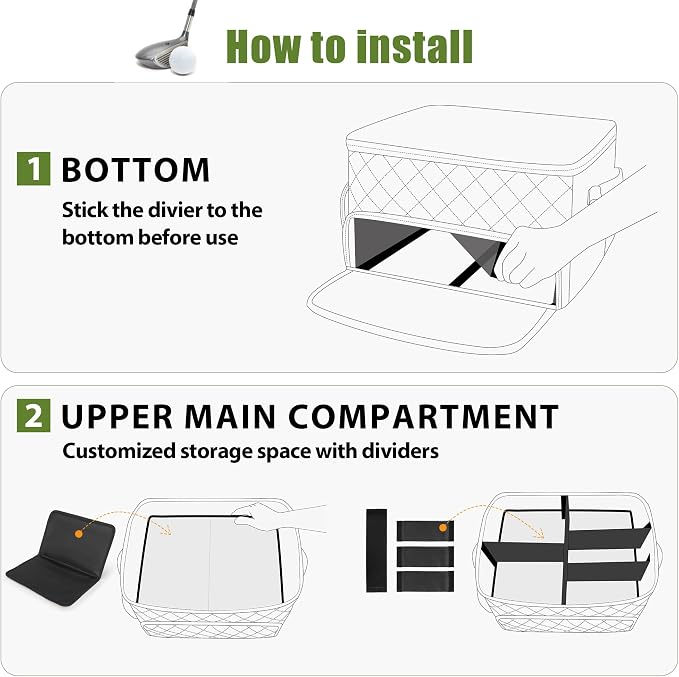 How to install

1 BOTTOM

Stick the divier to the bottom before use

2 UPPER MAIN COMPARTMENT

Customized storage space with dividers