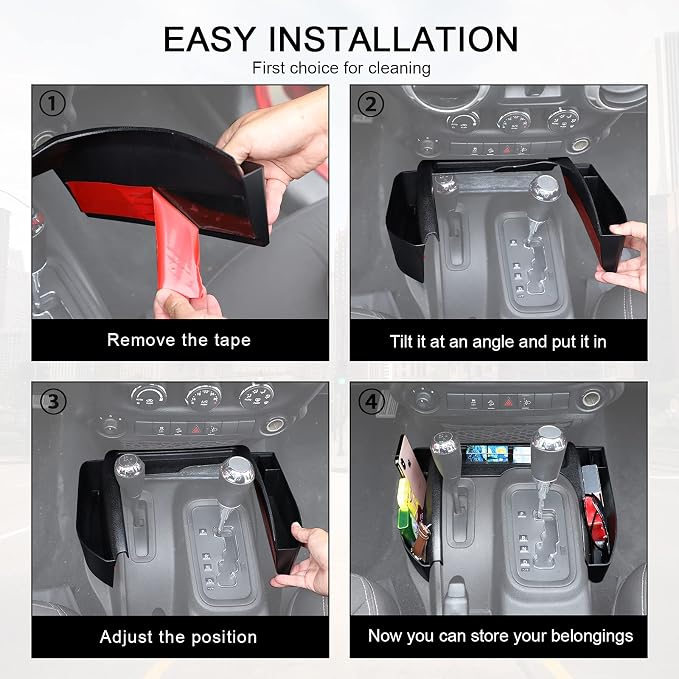 EASY INSTALLATION
First choice for cleaning

①
Remove the tape

②
Tilt it at an angle and put it in

③
Adjust the position

④
Now you can store your belongings