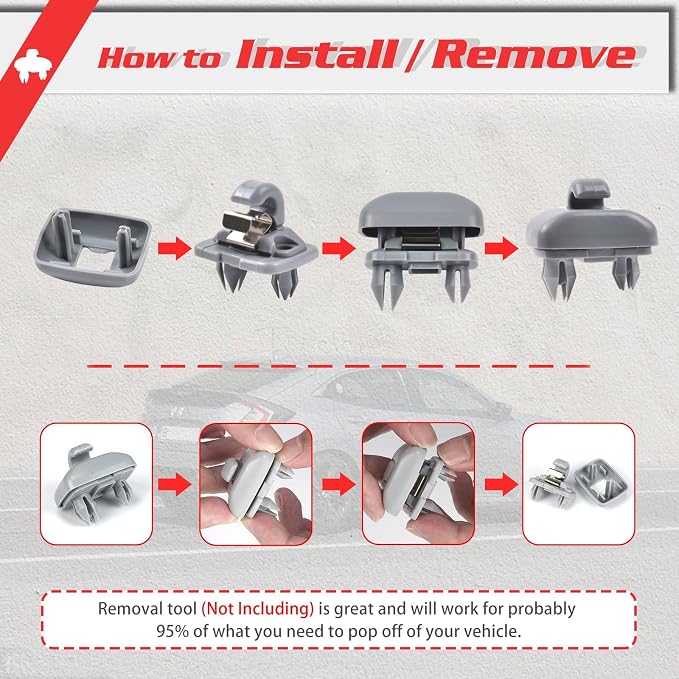 How to Install / Remove

Removal tool (Not Including) is great and will work for probably 95% of what you need to pop off of your vehicle.