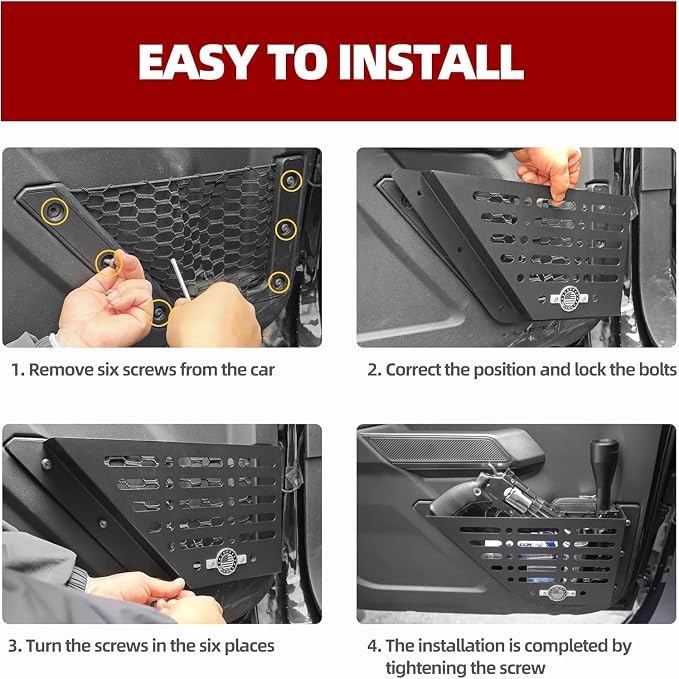 EASY TO INSTALL

1. Remove six screws from the car

2. Correct the position and lock the bolts

3. Turn the screws in the six places

4. The installation is completed by tightening the screw