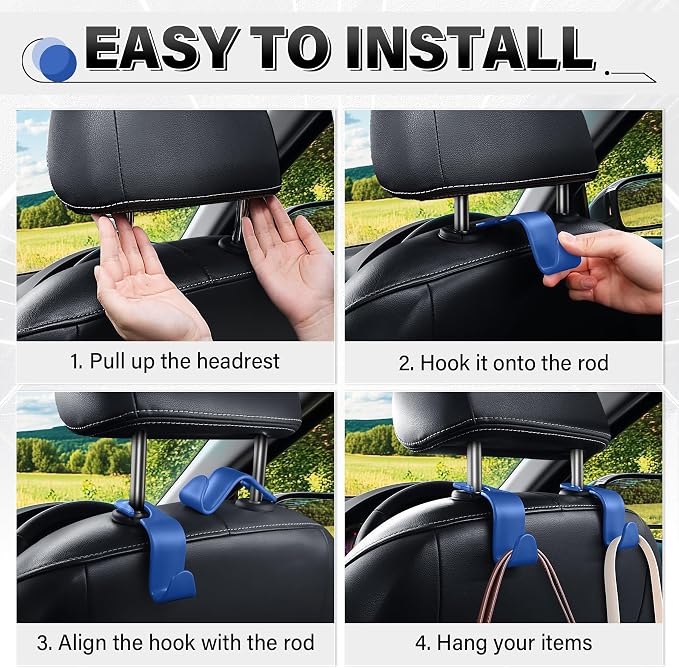 EASY TO INSTALL

1. Pull up the headrest

2. Hook it onto the rod

3. Align the hook with the rod

4. Hang your items