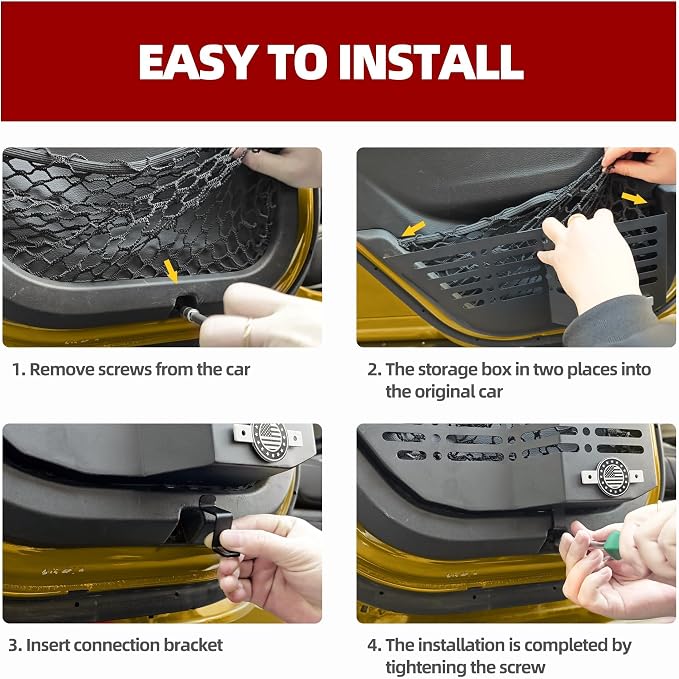 EASY TO INSTALL

1. Remove screws from the car

2. The storage box in two places into the original car

3. Insert connection bracket

4. The installation is completed by tightening the screw